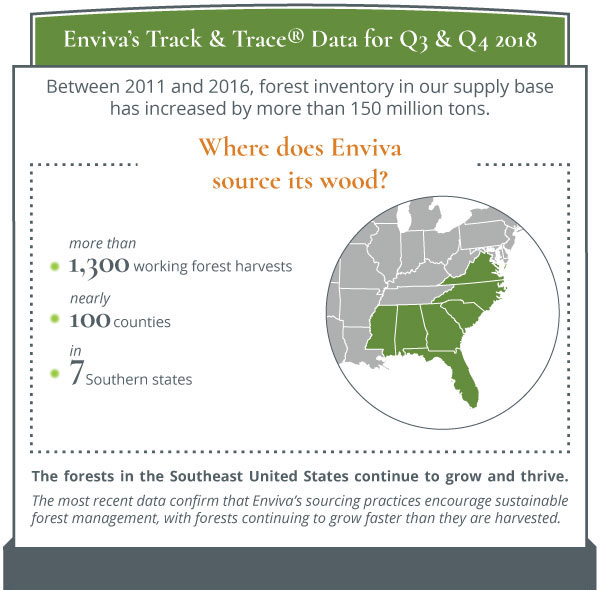 Enviva's Track & Trace® Data for Q3 & Q4 2018

Between 2011 and 2016, forest inventory in our supply base has increased by more than 150 million tons.

Where does Enviva source its wood?

more than
1,300 working forest harvests

nearly
100 counties

in
7 Southern states

The forests in the Southeast United States continue to grow and thrive.

The most recent data confirm that Enviva's sourcing practices encourage sustainable forest management, with forests continuing to grow faster than they are harvested.