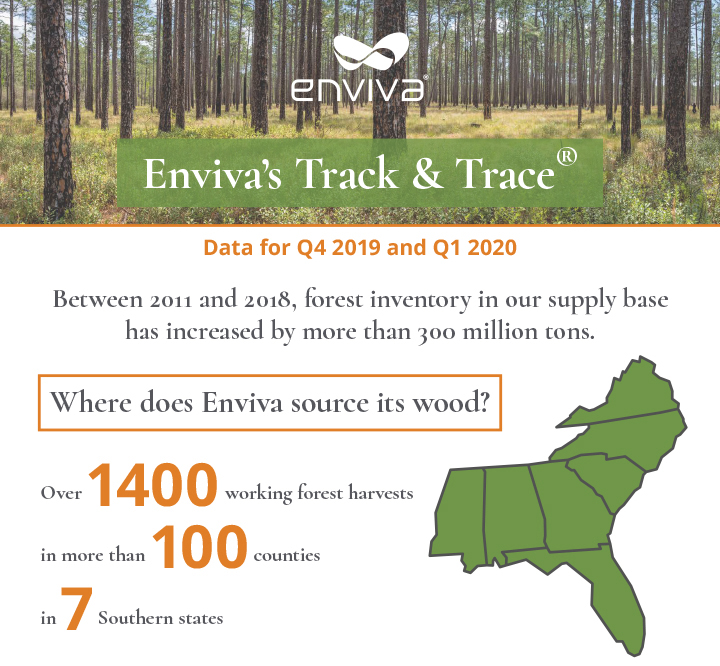 enviva®

Enviva's Track & Trace®

Data for Q4 2019 and Q1 2020

Between 2011 and 2018, forest inventory in our supply base has increased by more than 300 million tons.

Where does Enviva source its wood?

Over 1400 working forest harvests

in more than 100 counties

in 7 Southern states