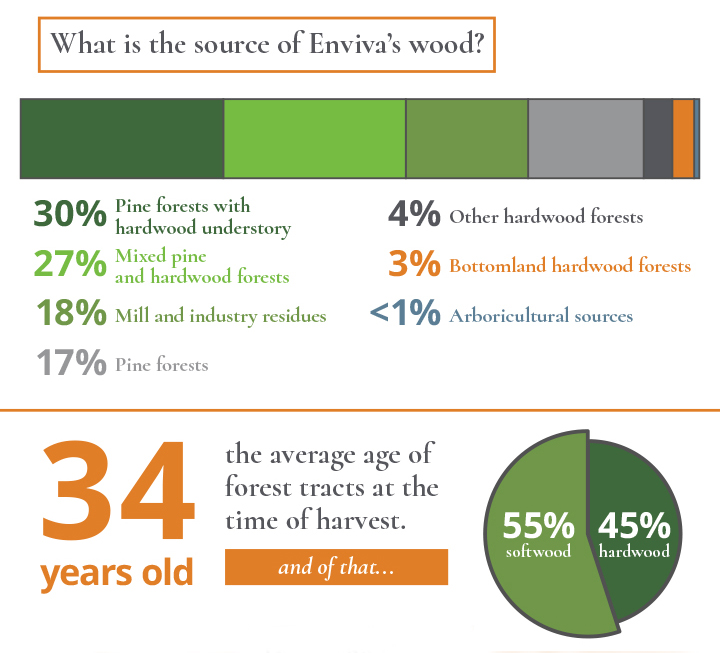 What is the source of Enviva's wood?

30% Pine forests with hardwood understory

27% Mixed pine and hardwood forests

18% Mill and industry residues

17% Pine forests

4% Other hardwood forests

3% Bottomland hardwood forests

<1% Arboricultural sources

34 years old

the average age of forest tracts at the time of harvest.

and of that...

55% softwood

45% hardwood