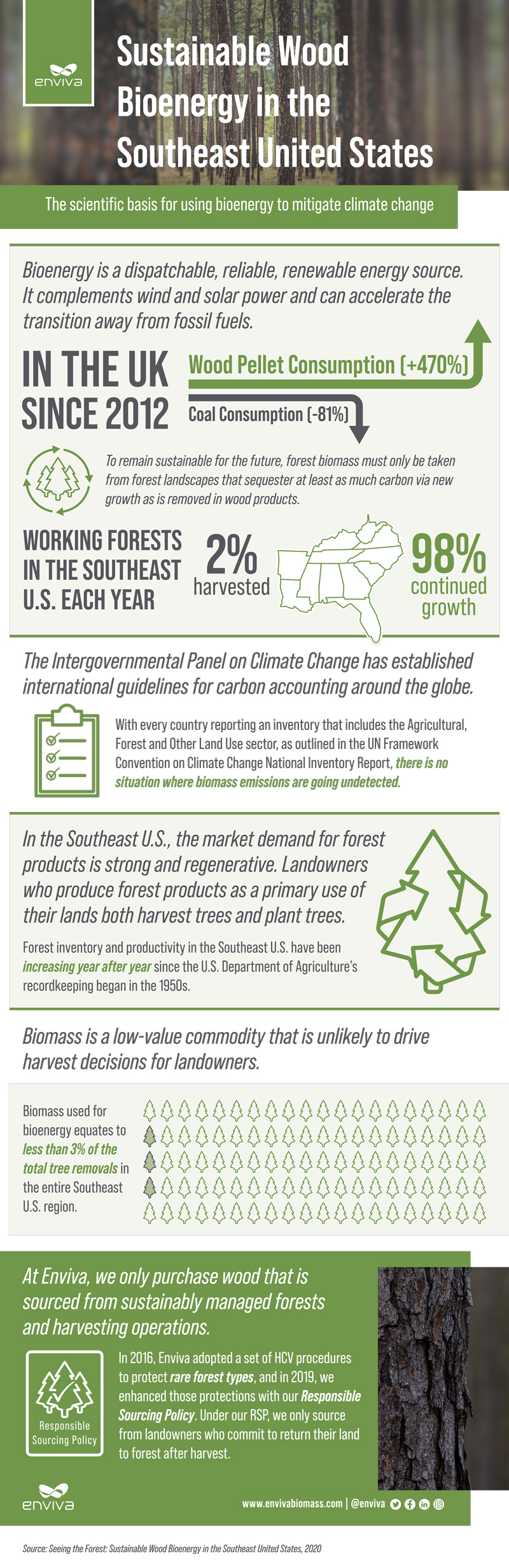 enviva

Sustainable Wood Bioenergy in the Southeast United States

The scientific basis for using bioenergy to mitigate climate change

Bioenergy is a dispatchable, reliable, renewable energy source. It complements wind and solar power and can accelerate the transition away from fossil fuels.

IN THE UK SINCE 2012

Wood Pellet Consumption (+470%)

Coal Consumption (-81%)

To remain sustainable for the future, forest biomass must only be taken from forest landscapes that sequester at least as much carbon via new growth as is removed in wood products.

WORKING FORESTS IN THE SOUTHEAST U.S. EACH YEAR

2% harvested

98% continued growth

The Intergovernmental Panel on Climate Change has established international guidelines for carbon accounting around the globe.

With every country reporting an inventory that includes the Agricultural, Forest and Other Land Use sector, as outlined in the UN Framework Convention on Climate Change National Inventory Report, there is no situation where biomass emissions are going undetected.

In the Southeast U.S., the market demand for forest products is strong and regenerative. Landowners who produce forest products as a primary use of their lands both harvest trees and plant trees.

Forest inventory and productivity in the Southeast U.S. have been increasing year after year since the U.S. Department of Agriculture's recordkeeping began in the 1950s.

Biomass is a low-value commodity that is unlikely to drive harvest decisions for landowners.

Biomass used for bioenergy equates to less than 3% of the total tree removals in the entire Southeast U.S. region.

At Enviva, we only purchase wood that is sourced from sustainably managed forests and harvesting operations.

Responsible Sourcing Policy

In 2016, Enviva adopted a set of HCV procedures to protect rare forest types, and in 2019, we enhanced those protections with our Responsible Sourcing Policy. Under our RSP, we only source from landowners who commit to return their land to forest after harvest.

enviva

www.envivabiomass.com | @enviva

Source: Seeing the Forest: Sustainable Wood Bioenergy in the Southeast United States, 2020